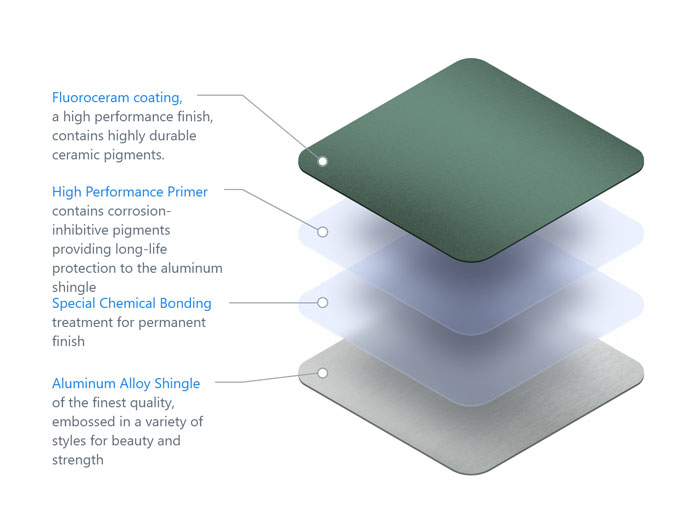 Fluoroceram coating,
a high performance finish, contains highly durable ceramic pigments.

High Performance Primer
contains corrosion-inhibitive pigments providing long-life protection to the aluminum shingle

Special Chemical Bonding
treatment for permanent finish

Aluminum Alloy Shingle
of the finest quality, embossed in a variety of styles for beauty and strength